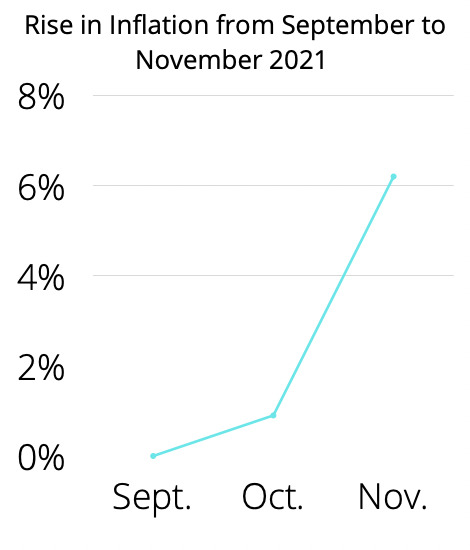 Rise in Inflation from September to November 2021

8%
6%
4%
2%
0%

Sept.
Oct.
Nov.