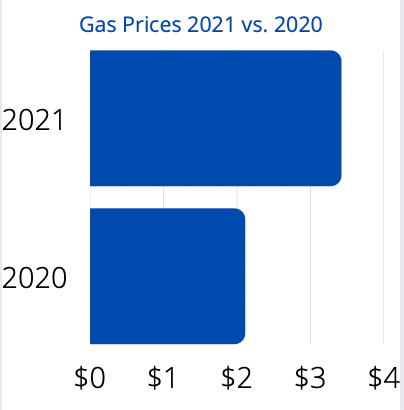 Gas Prices 2021 vs. 2020

2021

2020

\$0 \$1 \$2 \$3 \$4