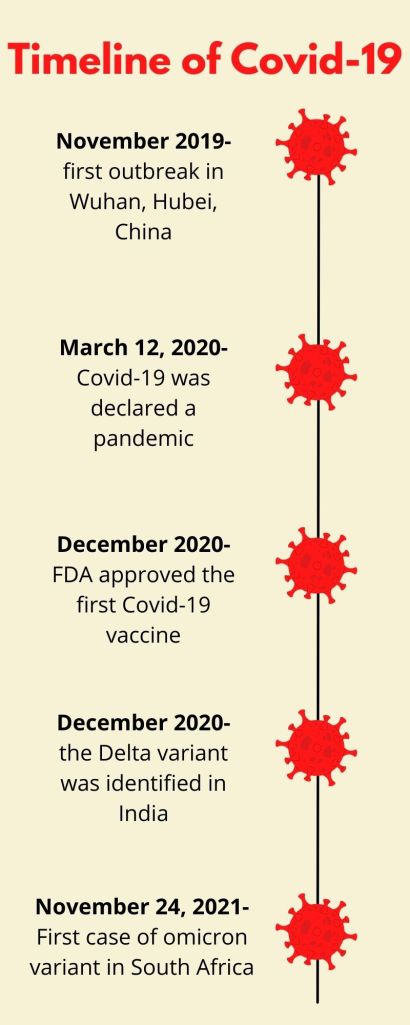 Timeline of Covid-19

November 2019- first outbreak in Wuhan, Hubei, China

March 12, 2020- Covid-19 was declared a pandemic

December 2020- FDA approved the first Covid-19 vaccine

December 2020- the Delta variant was identified in India

November 24, 2021- First case of omicron variant in South Africa