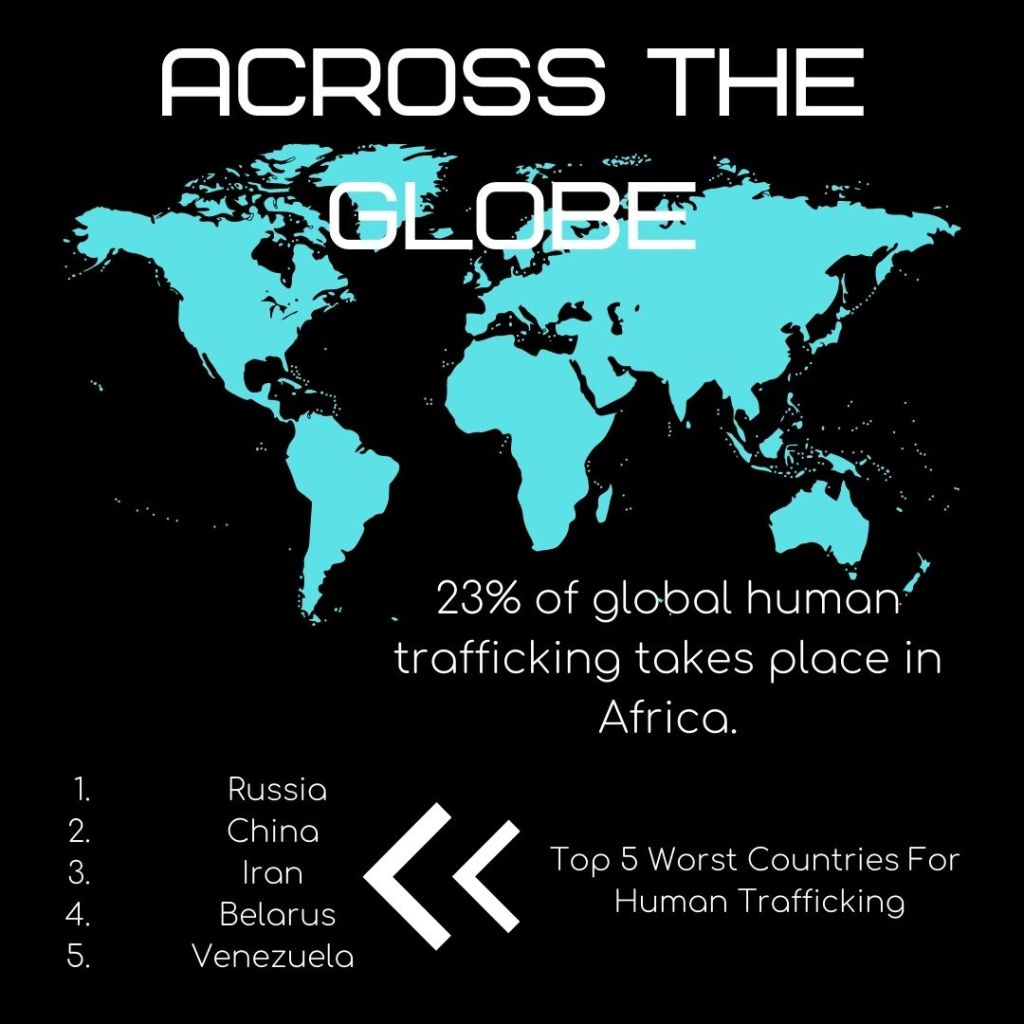 ACROSS THE GLOBE

23% of global human trafficking takes place in Africa.

1. Russia
2. China
3. Iran
4. Belarus
5. Venezuela

Top 5 Worst Countries For Human Trafficking