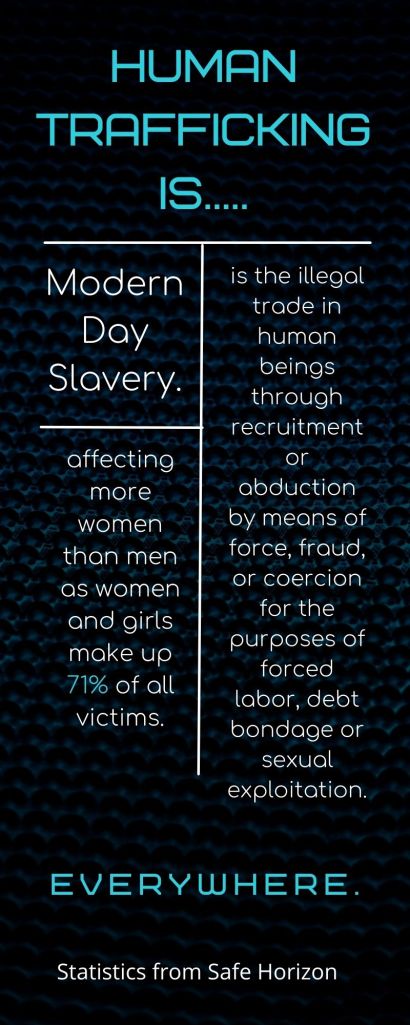 HUMAN TRAFFICKING IS.....

Modern Day Slavery.

affecting more women than men as women and girls make up 71% of all victims.

is the illegal trade in human beings through recruitment or abduction by means of force, fraud, or coercion for the purposes of forced labor, debt bondage or sexual exploitation.

EVERYWHERE.

Statistics from Safe Horizon