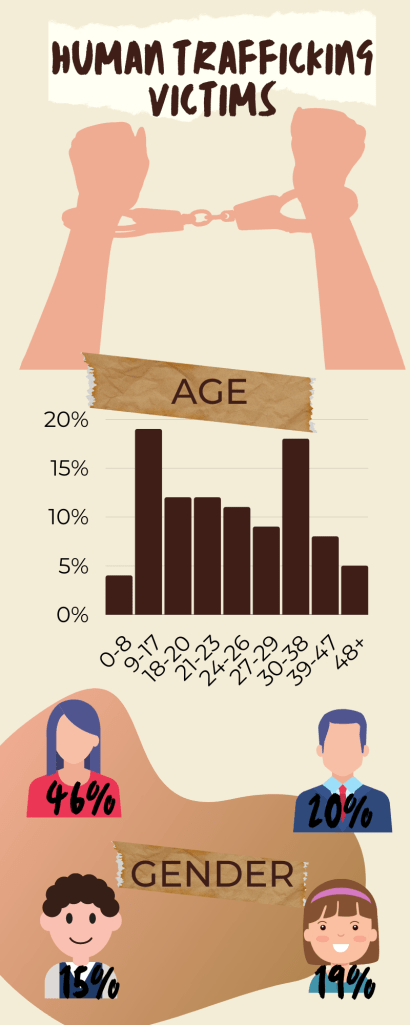 HUMAN TRAFFICKING VICTIMS

AGE

20%
15%
10%
5%
0%

0-8
9-17
18-20
21-23
24-26
27-29
30-38
39-47
48+

46%

20%

GENDER

15%

19%