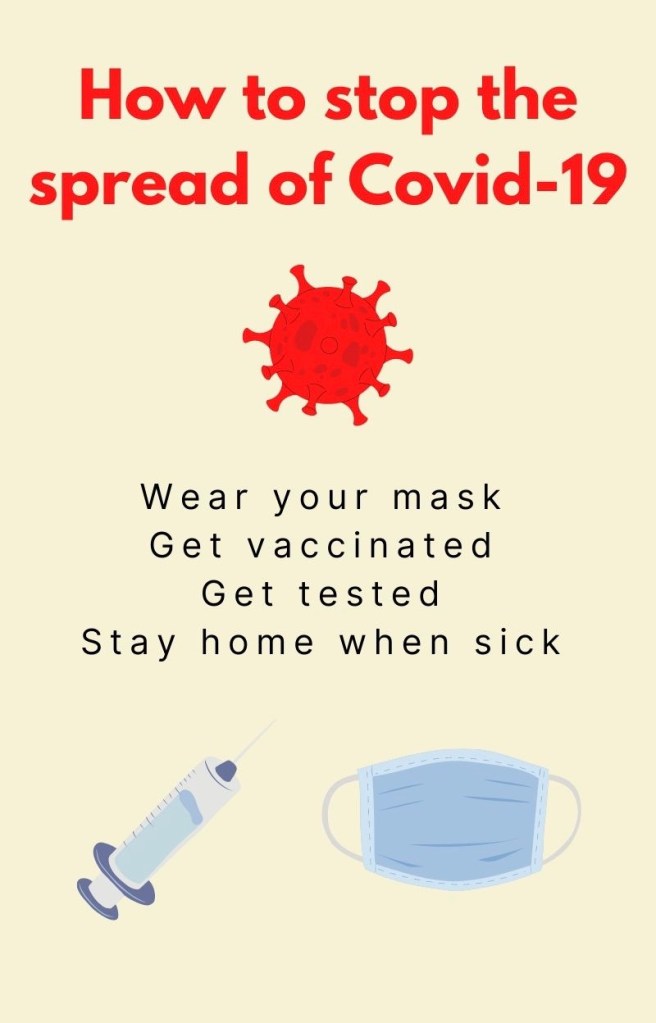 How to stop the spread of Covid-19

Wear your mask
Get vaccinated
Get tested
Stay home when sick