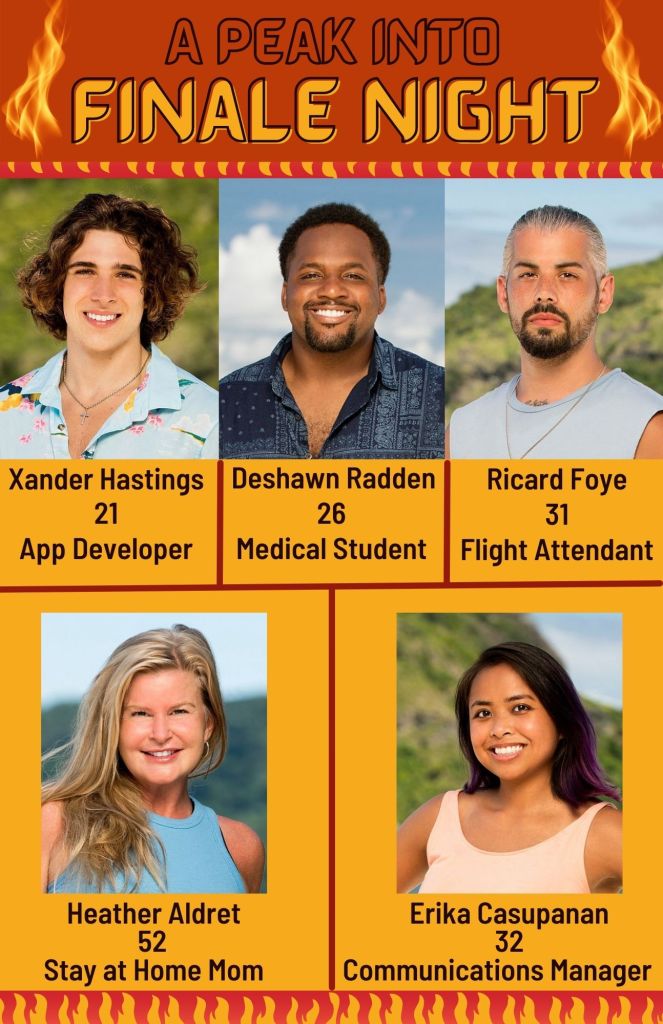 A PEAK INTO
FINALE NIGHT

Xander Hastings
21
App Developer

Deshawn Radden
26
Medical Student

Ricard Foye
31
Flight Attendant

Heather Aldret
52
Stay at Home Mom

Erika Casupanan
32
Communications Manager