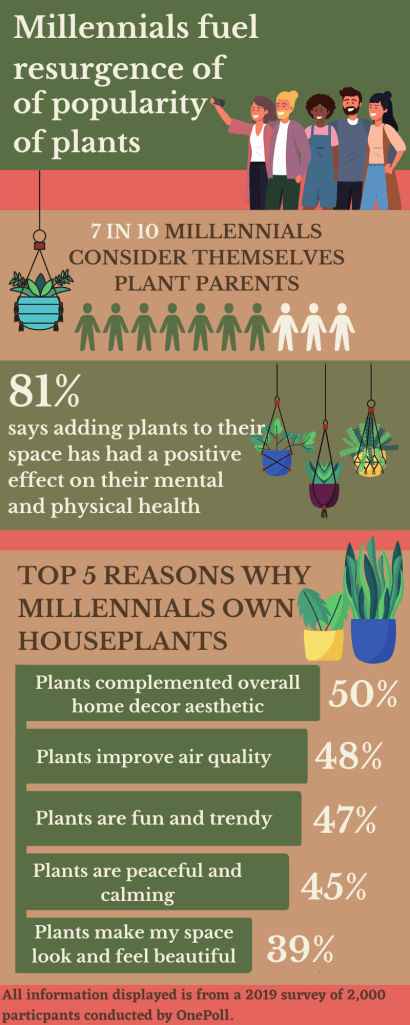 Millennials fuel resurgence of of popularity of plants

7 IN 10 MILLENNIALS CONSIDER THEMSELVES PLANT PARENTS

81%
says adding plants to their space has had a positive effect on their mental and physical health

TOP 5 REASONS WHY MILLENNIALS OWN HOUSEPLANTS

Plants complemented overall home decor aesthetic 50%

Plants improve air quality 48%

Plants are fun and trendy 47%

Plants are peaceful and calming 45%

Plants make my space look and feel beautiful 39%

All information displayed is from a 2019 survey of 2,000 particpants conducted by OnePoll.