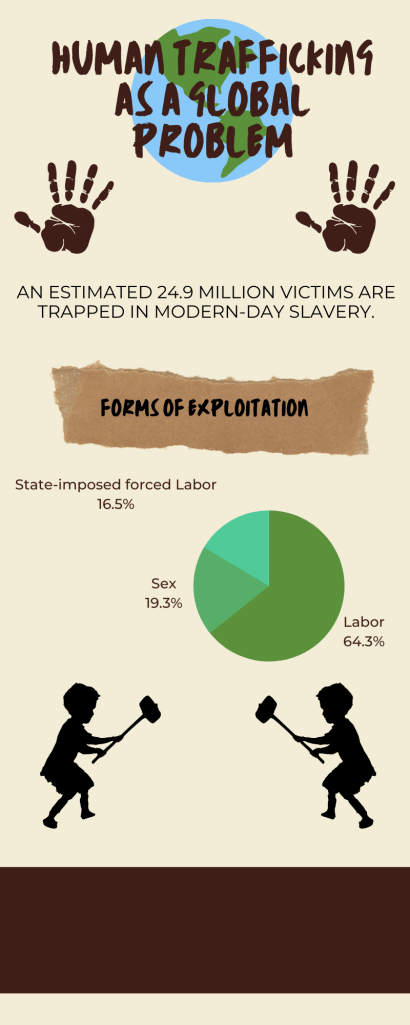 HUMAN TRAFFICKING AS A GLOBAL PROBLEM

AN ESTIMATED 24.9 MILLION VICTIMS ARE TRAPPED IN MODERN-DAY SLAVERY.

FORMS OF EXPLOITATION

State-imposed forced Labor
16.5%

Sex
19.3%

Labor
64.3%