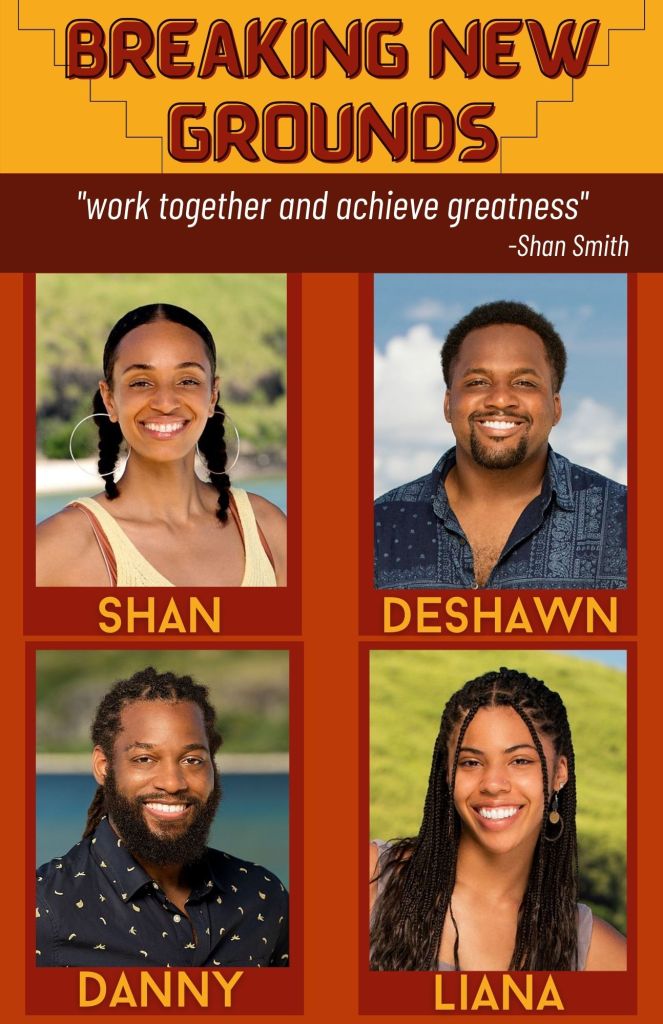 BREAKING NEW GROUNDS

"work together and achieve greatness"
-Shan Smith

SHAN

DESHAWN

DANNY

LIANA