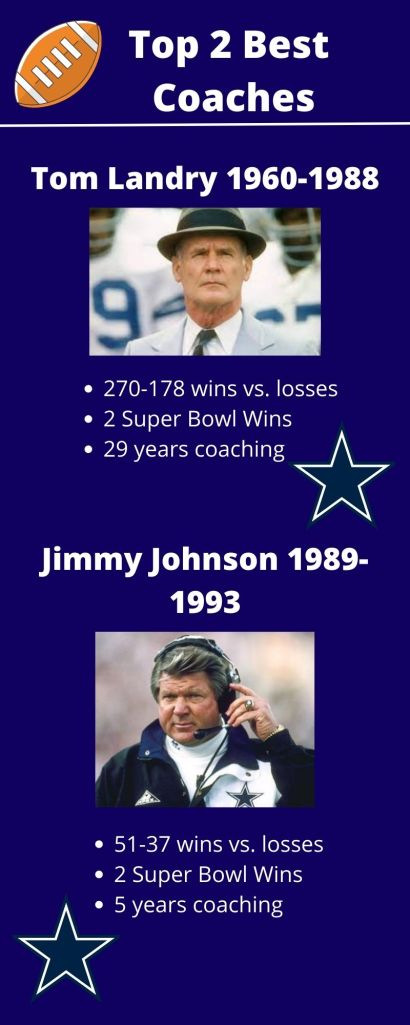 Top 2 Best Coaches

Tom Landry 1960-1988

- 270-178 wins vs. losses
- 2 Super Bowl Wins
- 29 years coaching

Jimmy Johnson 1989-1993

- 51-37 wins vs. losses
- 2 Super Bowl Wins
- 5 years coaching