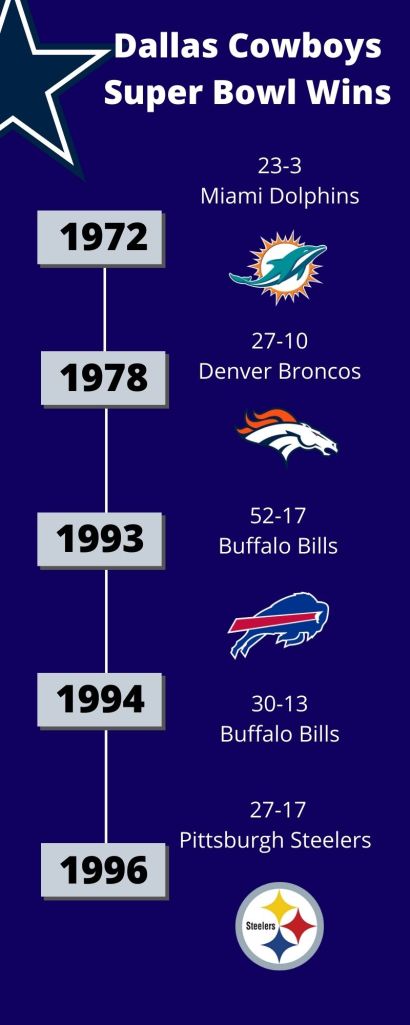 Dallas Cowboys Super Bowl Wins

1972

23-3
Miami Dolphins

1978

27-10
Denver Broncos

1993

52-17
Buffalo Bills

1994

30-13
Buffalo Bills

1996

27-17
Pittsburgh Steelers

Steelers