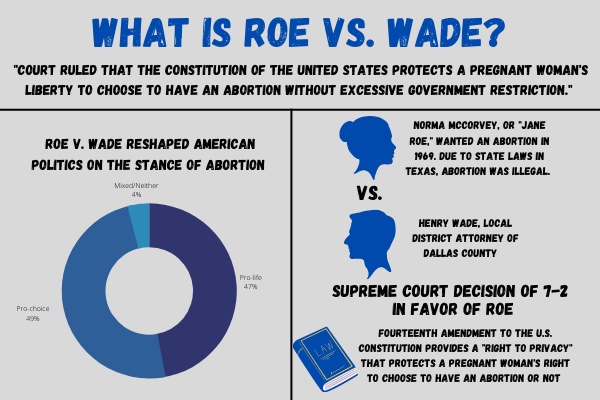 WHAT IS ROE VS. WADE?

"COURT RULED THAT THE CONSTITUTION OF THE UNITED STATES PROTECTS A PREGNANT WOMAN'S LIBERTY TO CHOOSE TO HAVE AN ABORTION WITHOUT EXCESSIVE GOVERNMENT RESTRICTION."

ROE V. WADE RESHAPED AMERICAN POLITICS ON THE STANCE OF ABORTION

Mixed/Neither
4%

Pro-life
47%

Pro-choice
49%

NORMA MCCORVEY, OR "JANE ROE," WANTED AN ABORTION IN 1969. DUE TO STATE LAWS IN TEXAS, ABORTION WAS ILLEGAL.

VS.

HENRY WADE, LOCAL DISTRICT ATTORNEY OF DALLAS COUNTY

SUPREME COURT DECISION OF 7-2 IN FAVOR OF ROE

LAW

FOURTEENTH AMENDMENT TO THE U.S. CONSTITUTION PROVIDES A "RIGHT TO PRIVACY" THAT PROTECTS A PREGNANT WOMAN'S RIGHT TO CHOOSE TO HAVE AN ABORTION OR NOT