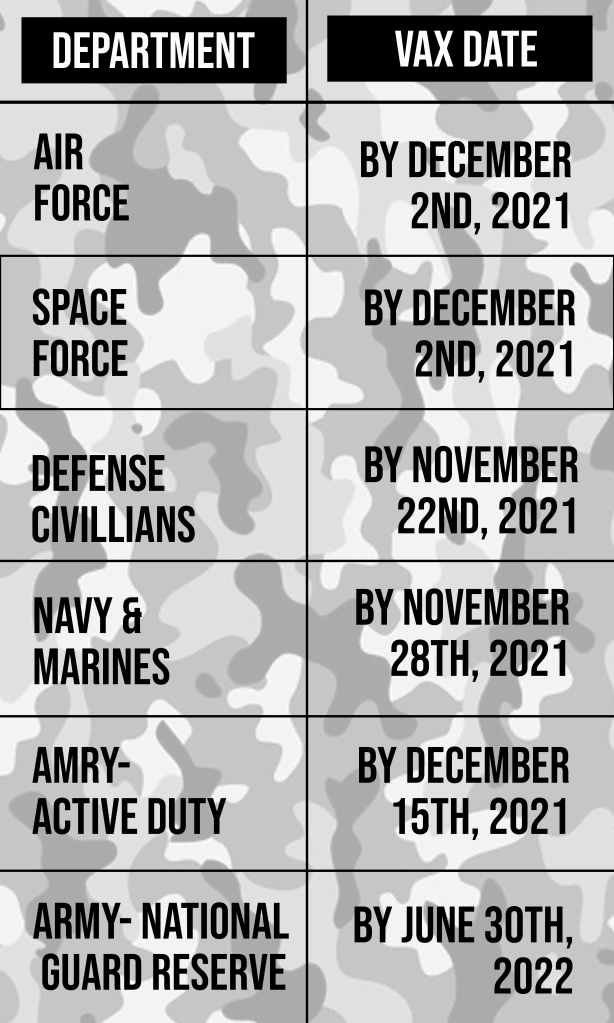 | DEPARTMENT | VAX DATE |
|---|---|
| AIR FORCE | BY DECEMBER 2ND, 2021 |
| SPACE FORCE | BY DECEMBER 2ND, 2021 |
| DEFENSE CIVILLIANS | BY NOVEMBER 22ND, 2021 |
| NAVY & MARINES | BY NOVEMBER 28TH, 2021 |
| AMRY- ACTIVE DUTY | BY DECEMBER 15TH, 2021 |
| ARMY- NATIONAL GUARD RESERVE | BY JUNE 30TH, 2022 |