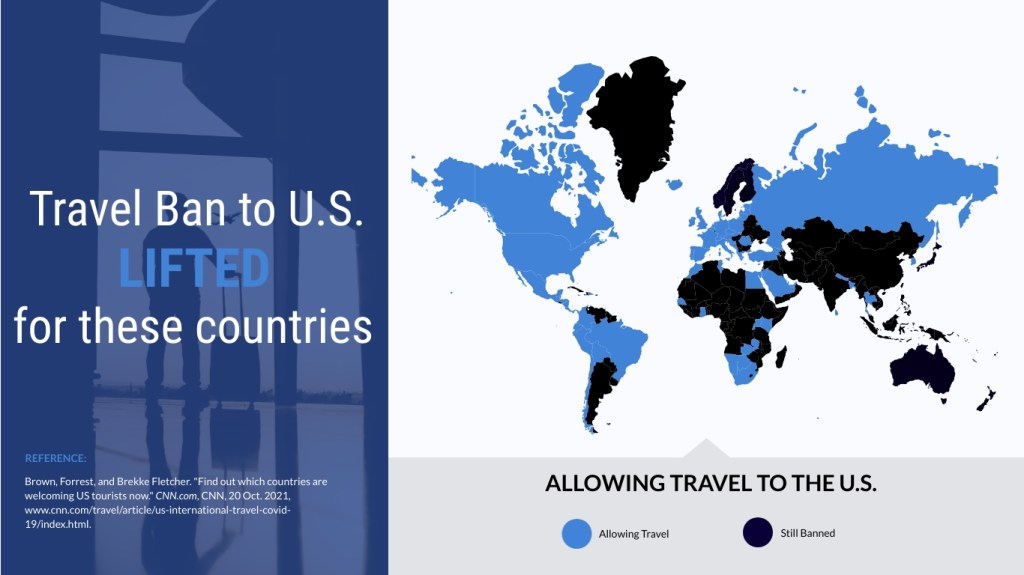 Travel Ban to U.S.
LIFTED
for these countries

REFERENCE:

Brown, Forrest, and Brekke Fletcher. "Find out which countries are welcoming US tourists now." CNN.com, CNN, 20 Oct. 2021, www.cnn.com/travel/article/us-international-travel-covid-19/index.html.

ALLOWING TRAVEL TO THE U.S.

Allowing Travel

Still Banned