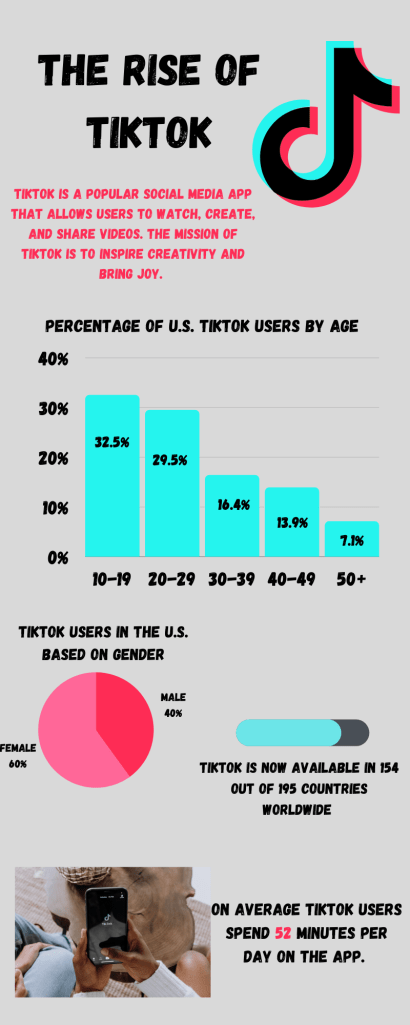 THE RISE OF TIKTOK

TIKTOK IS A POPULAR SOCIAL MEDIA APP THAT ALLOWS USERS TO WATCH, CREATE, AND SHARE VIDEOS. THE MISSION OF TIKTOK IS TO INSPIRE CREATIVITY AND BRING JOY.

PERCENTAGE OF U.S. TIKTOK USERS BY AGE

40%
30%
20%
10%
0%

32.5%
29.5%
16.4%
13.9%
7.1%

10-19 20-29 30-39 40-49 50+

TIKTOK USERS IN THE U.S. BASED ON GENDER

MALE 40%

FEMALE 60%

TIKTOK IS NOW AVAILABLE IN 154 OUT OF 195 COUNTRIES WORLDWIDE

ON AVERAGE TIKTOK USERS SPEND 52 MINUTES PER DAY ON THE APP.