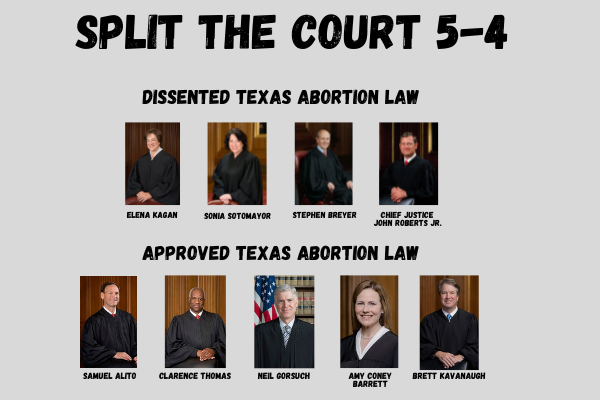 SPLIT THE COURT 5-4

DISSENTED TEXAS ABORTION LAW

ELENA KAGAN

SONIA SOTOMAYOR

STEPHEN BREYER

CHIEF JUSTICE JOHN ROBERTS JR.

APPROVED TEXAS ABORTION LAW

SAMUEL ALITO

CLARENCE THOMAS

NEIL GORSUCH

AMY CONEY BARRETT

BRETT KAVANAUGH