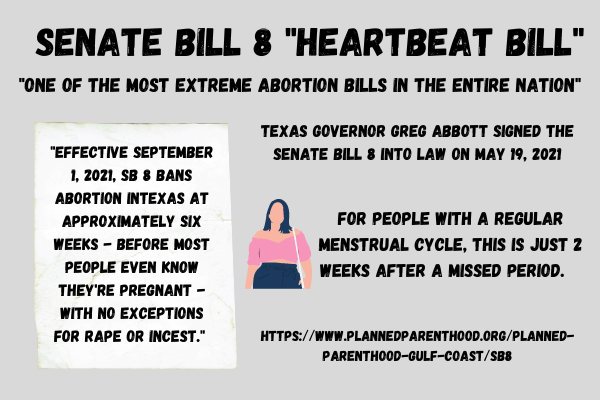 SENATE BILL 8 "HEARTBEAT BILL"

"ONE OF THE MOST EXTREME ABORTION BILLS IN THE ENTIRE NATION"

"EFFECTIVE SEPTEMBER 1, 2021, SB 8 BANS ABORTION INTEXAS AT APPROXIMATELY SIX WEEKS - BEFORE MOST PEOPLE EVEN KNOW THEY'RE PREGNANT - WITH NO EXCEPTIONS FOR RAPE OR INCEST."

TEXAS GOVERNOR GREG ABBOTT SIGNED THE SENATE BILL 8 INTO LAW ON MAY 19, 2021

FOR PEOPLE WITH A REGULAR MENSTRUAL CYCLE, THIS IS JUST 2 WEEKS AFTER A MISSED PERIOD.

HTTPS://WWW.PLANNEDPARENTHOOD.ORG/PLANNED-PARENTHOOD-GULF-COAST/SB8