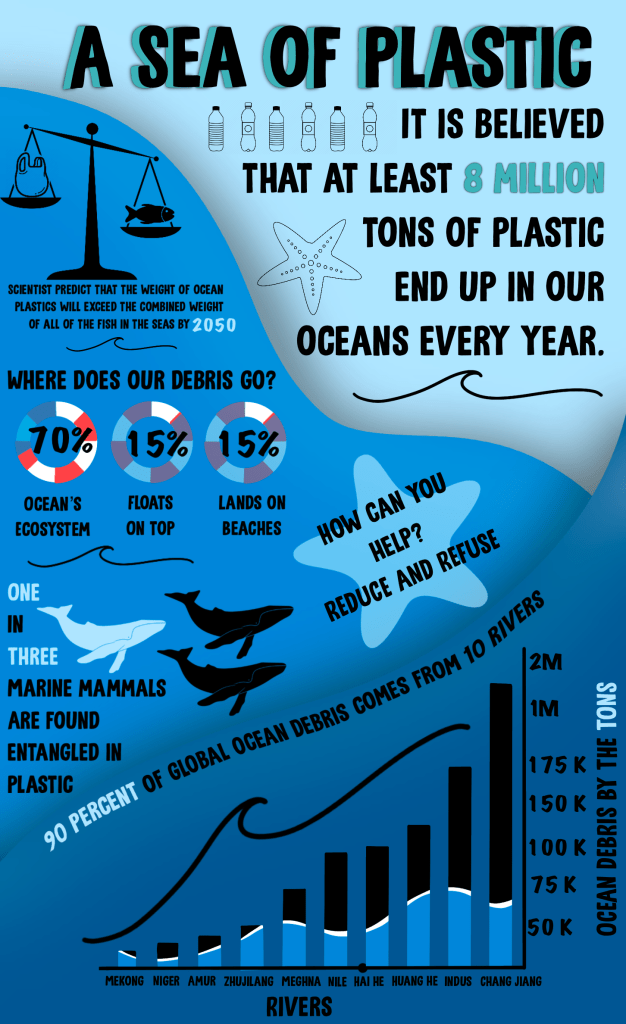 A SEA OF PLASTIC

IT IS BELIEVED THAT AT LEAST 8 MILLION TONS OF PLASTIC END UP IN OUR OCEANS EVERY YEAR.

SCIENTIST PREDICT THAT THE WEIGHT OF OCEAN PLASTICS WILL EXCEED THE COMBINED WEIGHT OF ALL OF THE FISH IN THE SEAS BY 2050

WHERE DOES OUR DEBRIS GO?

70%
OCEAN'S ECOSYSTEM

15%
FLOATS ON TOP

15%
LANDS ON BEACHES

HOW CAN YOU HELP? REDUCE AND REFUSE

ONE IN THREE MARINE MAMMALS ARE FOUND ENTANGLED IN PLASTIC

90 PERCENT OF GLOBAL OCEAN DEBRIS COMES FROM 10 RIVERS

2M
1M
175 K
150 K
100 K
75 K
50 K

OCEAN DEBRIS BY THE TONS

MEKONG NIGER AMUR ZHUJILANG MEGHNA NILE HAI HE HUANG HE INDUS CHANG JIANG

RIVERS