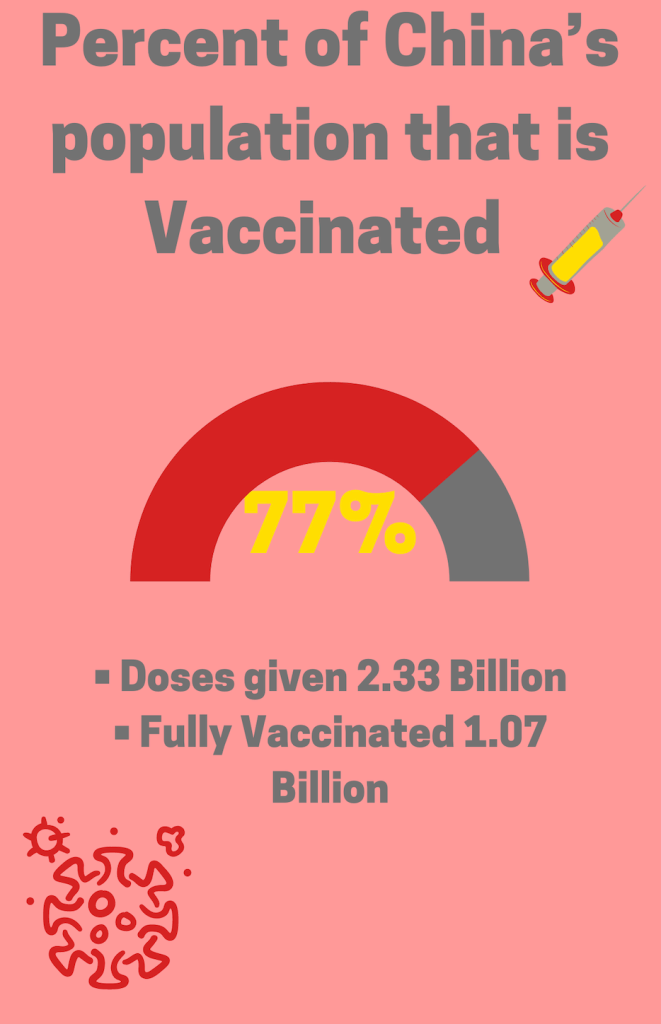 Percent of China's population that is Vaccinated

77%

▪ Doses given 2.33 Billion
▪ Fully Vaccinated 1.07 Billion