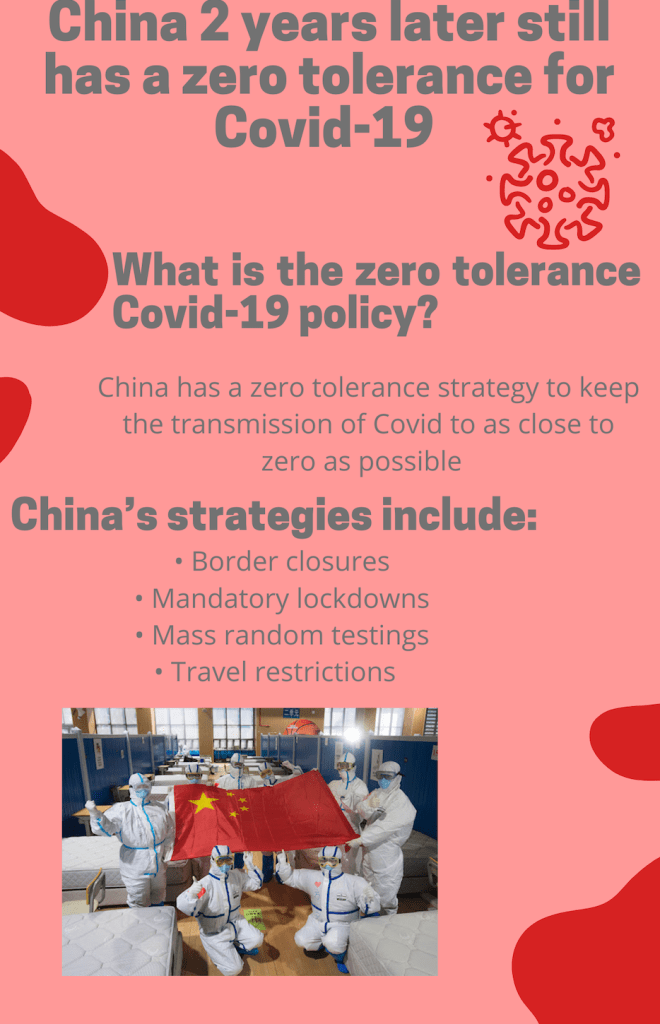 China 2 years later still has a zero tolerance for Covid-19

What is the zero tolerance Covid-19 policy?

China has a zero tolerance strategy to keep the transmission of Covid to as close to zero as possible

China's strategies include:

• Border closures
• Mandatory lockdowns
• Mass random testings
• Travel restrictions