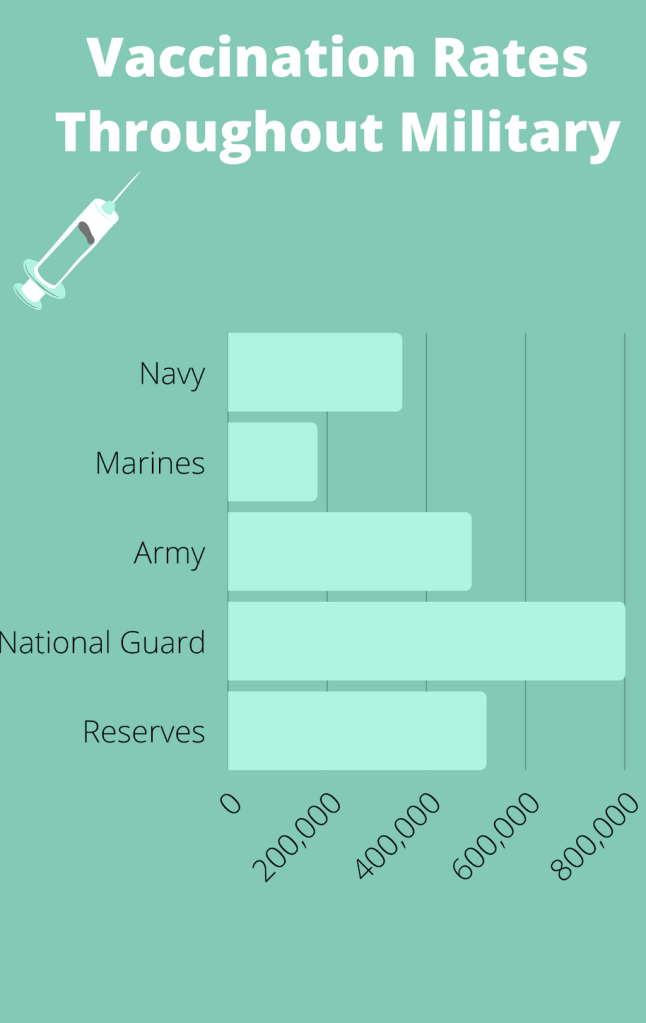 Vaccination Rates Throughout Military

Navy
Marines
Army
National Guard
Reserves

0
200,000
400,000
600,000
800,000