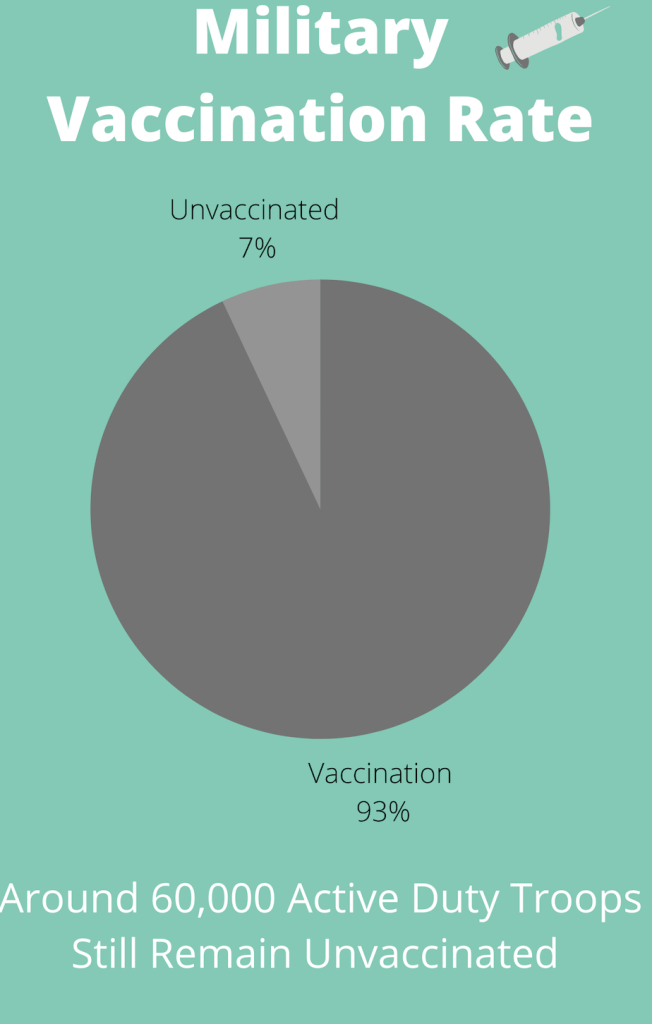 Military Vaccination Rate

Unvaccinated
7%

Vaccination
93%

Around 60,000 Active Duty Troops Still Remain Unvaccinated