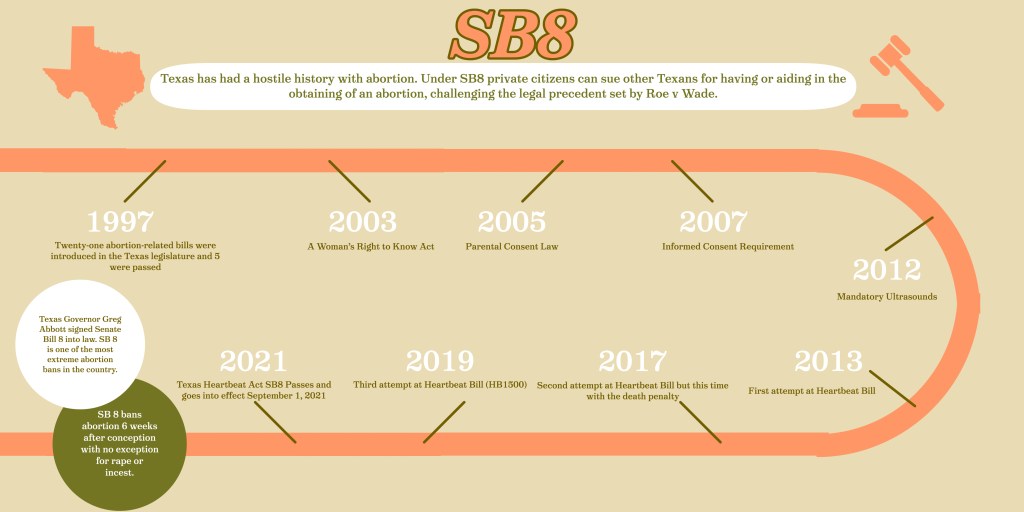 SB8

Texas has had a hostile history with abortion. Under SB8 private citizens can sue other Texans for having or aiding in the obtaining of an abortion, challenging the legal precedent set by Roe v Wade.

1997
Twenty-one abortion-related bills were introduced in the Texas legislature and 5 were passed

2003
A Woman's Right to Know Act

2005
Parental Consent Law

2007
Informed Consent Requirement

2012
Mandatory Ultrasounds

2013
First attempt at Heartbeat Bill

2017
Second attempt at Heartbeat Bill but this time with the death penalty

2019
Third attempt at Heartbeat Bill (HB1500)

2021
Texas Heartbeat Act SB8 Passes and goes into effect September 1, 2021

Texas Governor Greg Abbott signed Senate Bill 8 into law. SB 8 is one of the most extreme abortion bans in the country.

SB 8 bans abortion 6 weeks after conception with no exception for rape or incest.