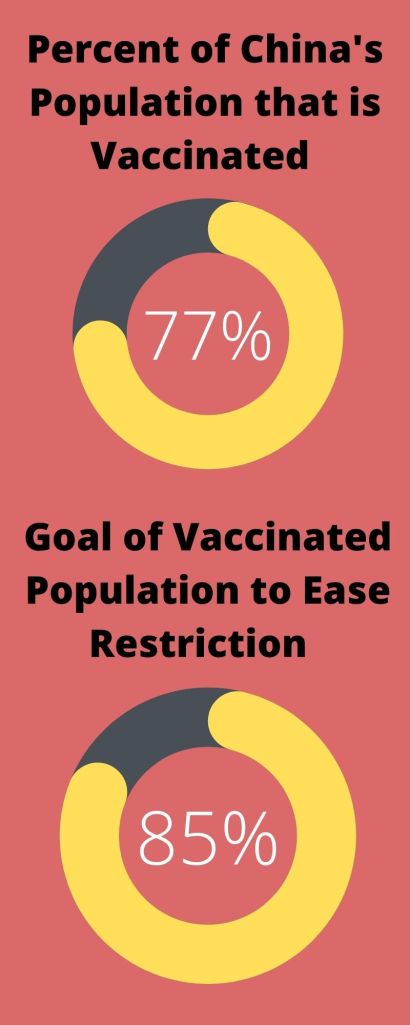 Percent of China's Population that is Vaccinated

77%

Goal of Vaccinated Population to Ease Restriction

85%