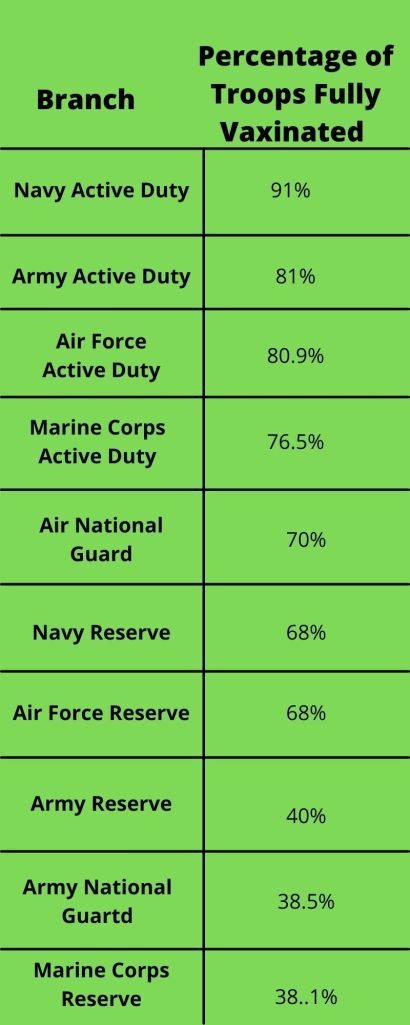 | Branch | Percentage of Troops Fully Vaxinated |
|---|---|
| Navy Active Duty | 91% |
| Army Active Duty | 81% |
| Air Force Active Duty | 80.9% |
| Marine Corps Active Duty | 76.5% |
| Air National Guard | 70% |
| Navy Reserve | 68% |
| Air Force Reserve | 68% |
| Army Reserve | 40% |
| Army National Guartd | 38.5% |
| Marine Corps Reserve | 38..1% |