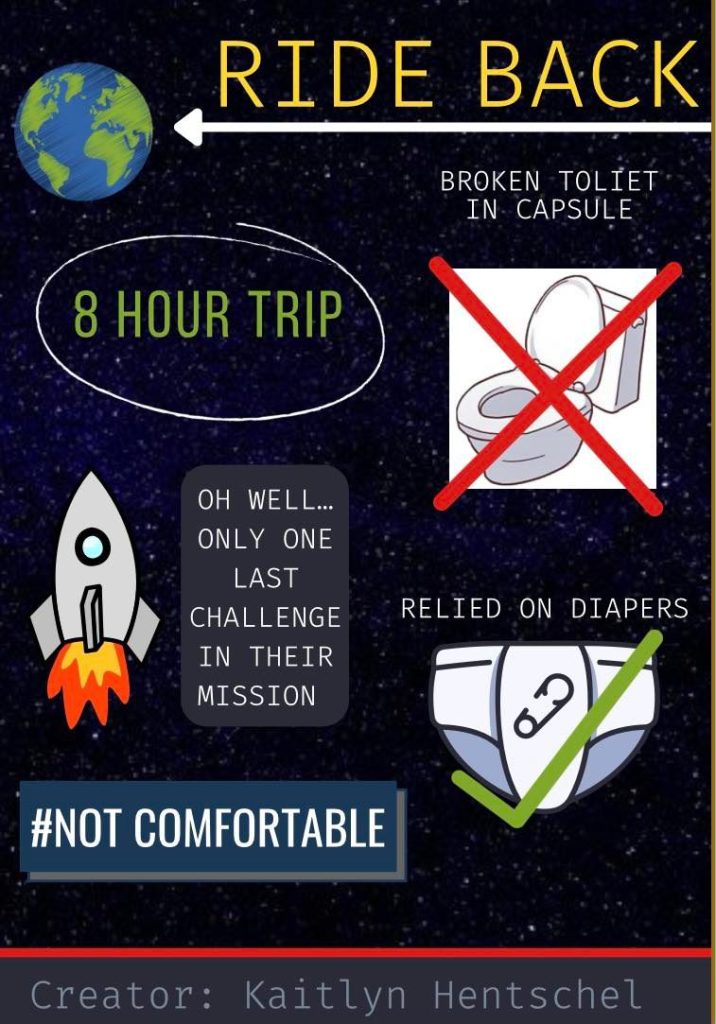 RIDE BACK

BROKEN TOLIET IN CAPSULE

8 HOUR TRIP

OH WELL… ONLY ONE LAST CHALLENGE IN THEIR MISSION

RELIED ON DIAPERS

#NOT COMFORTABLE

Creator: Kaitlyn Hentschel