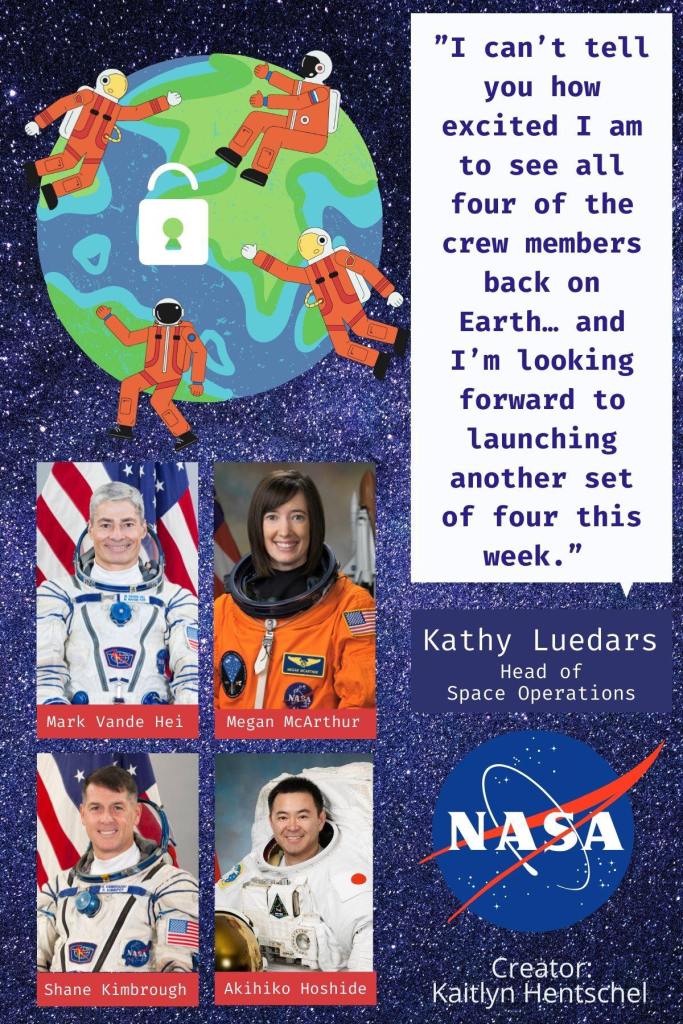 "I can't tell you how excited I am to see all four of the crew members back on Earth… and I'm looking forward to launching another set of four this week."

Kathy Luedars
Head of Space Operations

Mark Vande Hei
Megan McArthur
Shane Kimbrough
Akihiko Hoshide

NASA

Creator:
Kaitlyn Hentschel