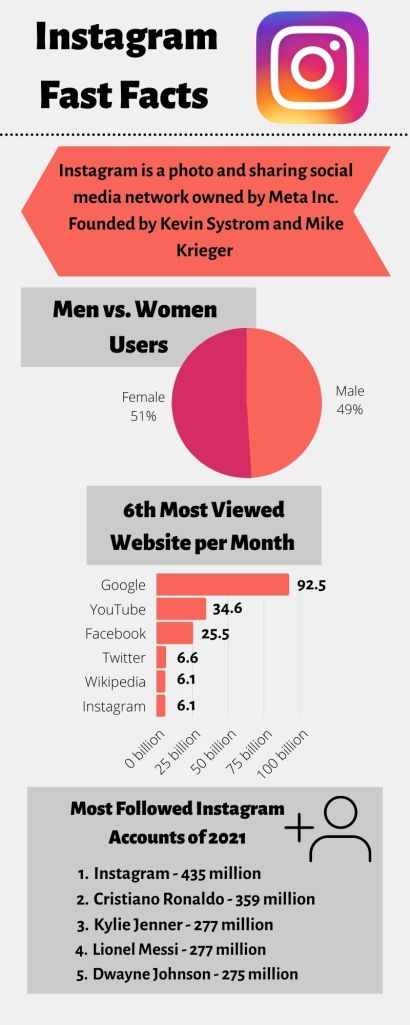 Instagram Fast Facts

Instagram is a photo and sharing social media network owned by Meta Inc. Founded by Kevin Systrom and Mike Krieger

Men vs. Women Users

Female 51%

Male 49%

6th Most Viewed Website per Month

Google 92.5
YouTube 34.6
Facebook 25.5
Twitter 6.6
Wikipedia 6.1
Instagram 6.1

0 billion
25 billion
50 billion
75 billion
100 billion

Most Followed Instagram Accounts of 2021

1. Instagram - 435 million
2. Cristiano Ronaldo - 359 million
3. Kylie Jenner - 277 million
4. Lionel Messi - 277 million
5. Dwayne Johnson - 275 million