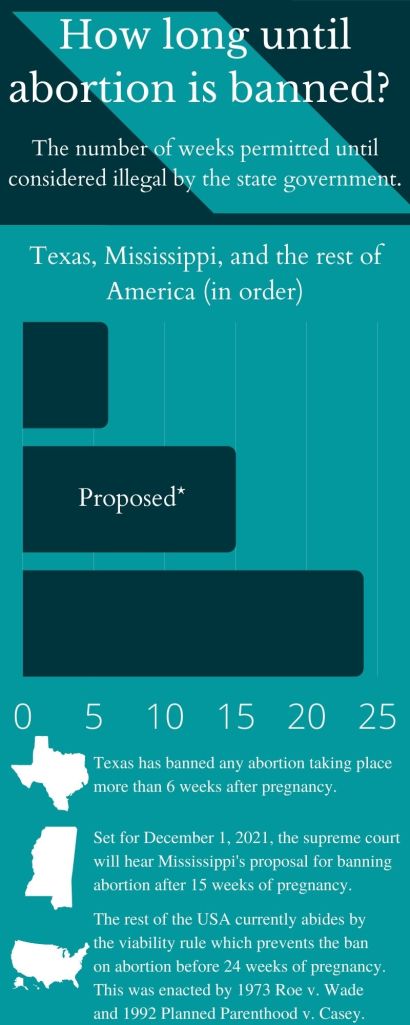 How long until abortion is banned?

The number of weeks permitted until considered illegal by the state government.

Texas, Mississippi, and the rest of America (in order)

Proposed*

0 5 10 15 20 25

Texas has banned any abortion taking place more than 6 weeks after pregnancy.

Set for December 1, 2021, the supreme court will hear Mississippi's proposal for banning abortion after 15 weeks of pregnancy.

The rest of the USA currently abides by the viability rule which prevents the ban on abortion before 24 weeks of pregnancy. This was enacted by 1973 Roe v. Wade and 1992 Planned Parenthood v. Casey.