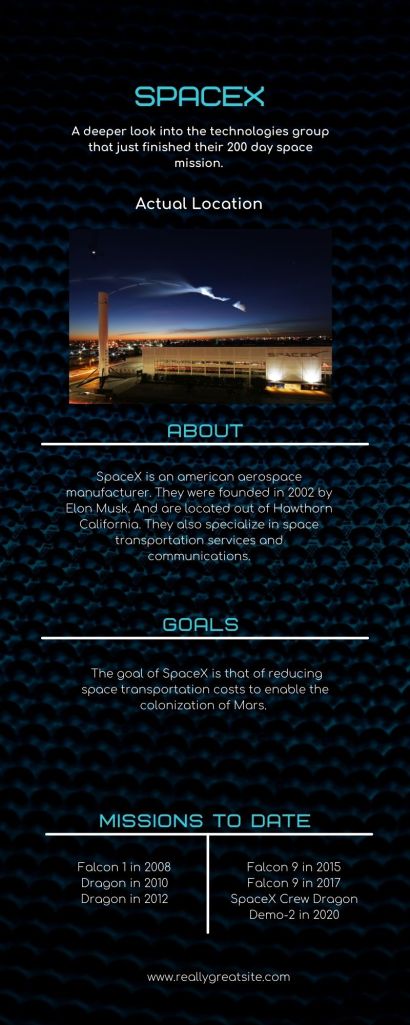 SPACEX

A deeper look into the technologies group that just finished their 200 day space mission.

Actual Location

SPACEX

ABOUT

SpaceX is an american aerospace manufacturer. They were founded in 2002 by Elon Musk. And are located out of Hawthorn California. They also specialize in space transportation services and communications.

GOALS

The goal of SpaceX is that of reducing space transportation costs to enable the colonization of Mars.

MISSIONS TO DATE

Falcon 1 in 2008
Dragon in 2010
Dragon in 2012

Falcon 9 in 2015
Falcon 9 in 2017
SpaceX Crew Dragon Demo-2 in 2020

www.reallygreatsite.com