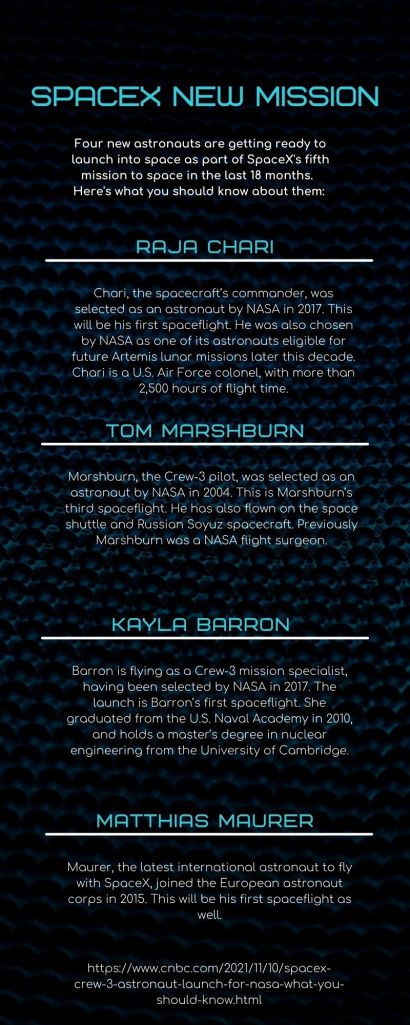 SPACEX NEW MISSION

Four new astronauts are getting ready to launch into space as part of SpaceX's fifth mission to space in the last 18 months. Here's what you should know about them:

RAJA CHARI

Chari, the spacecraft's commander, was selected as an astronaut by NASA in 2017. This will be his first spaceflight. He was also chosen by NASA as one of its astronauts eligible for future Artemis lunar missions later this decade. Chari is a U.S. Air Force colonel, with more than 2,500 hours of flight time.

TOM MARSHBURN

Marshburn, the Crew-3 pilot, was selected as an astronaut by NASA in 2004. This is Marshburn's third spaceflight. He has also flown on the space shuttle and Russian Soyuz spacecraft. Previously Marshburn was a NASA flight surgeon.

KAYLA BARRON

Barron is flying as a Crew-3 mission specialist, having been selected by NASA in 2017. The launch is Barron's first spaceflight. She graduated from the U.S. Naval Academy in 2010, and holds a master's degree in nuclear engineering from the University of Cambridge.

MATTHIAS MAURER

Maurer, the latest international astronaut to fly with SpaceX, joined the European astronaut corps in 2015. This will be his first spaceflight as well.

https://www.cnbc.com/2021/11/10/spacex-crew-3-astronaut-launch-for-nasa-what-you-should-know.html