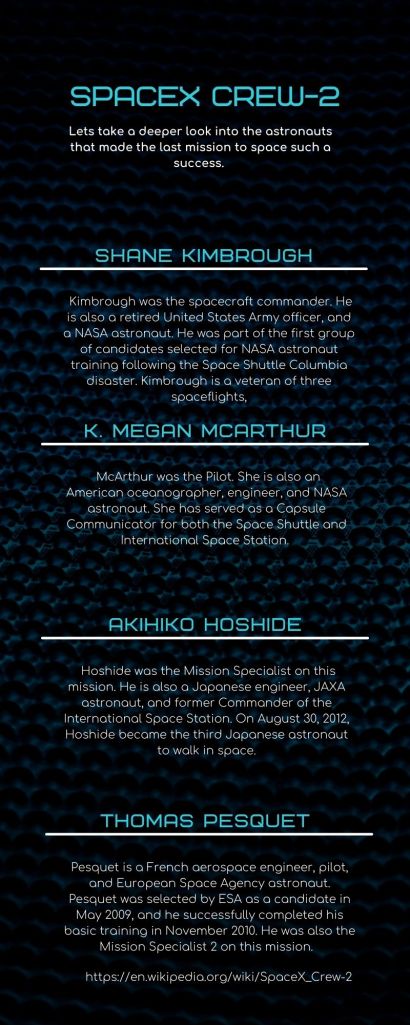 SPACEX CREW-2

Lets take a deeper look into the astronauts that made the last mission to space such a success.

SHANE KIMBROUGH

Kimbrough was the spacecraft commander. He is also a retired United States Army officer, and a NASA astronaut. He was part of the first group of candidates selected for NASA astronaut training following the Space Shuttle Columbia disaster. Kimbrough is a veteran of three spaceflights,

K. MEGAN MCARTHUR

McArthur was the Pilot. She is also an American oceanographer, engineer, and NASA astronaut. She has served as a Capsule Communicator for both the Space Shuttle and International Space Station.

AKIHIKO HOSHIDE

Hoshide was the Mission Specialist on this mission. He is also a Japanese engineer, JAXA astronaut, and former Commander of the International Space Station. On August 30, 2012, Hoshide became the third Japanese astronaut to walk in space.

THOMAS PESQUET

Pesquet is a French aerospace engineer, pilot, and European Space Agency astronaut. Pesquet was selected by ESA as a candidate in May 2009, and he successfully completed his basic training in November 2010. He was also the Mission Specialist 2 on this mission.

https://en.wikipedia.org/wiki/SpaceX_Crew-2