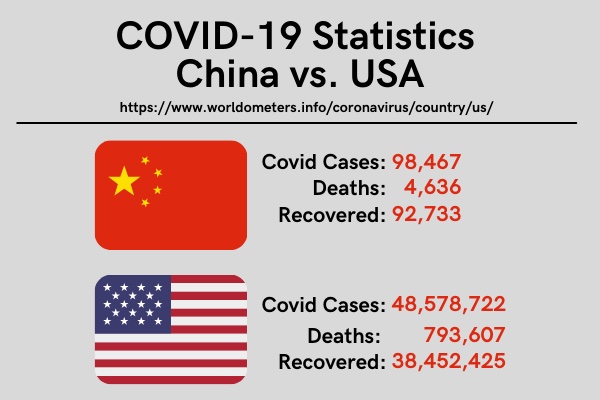 COVID-19 Statistics
China vs. USA
https://www.worldometers.info/coronavirus/country/us/

Covid Cases: 98,467
Deaths: 4,636
Recovered: 92,733

Covid Cases: 48,578,722
Deaths: 793,607
Recovered: 38,452,425