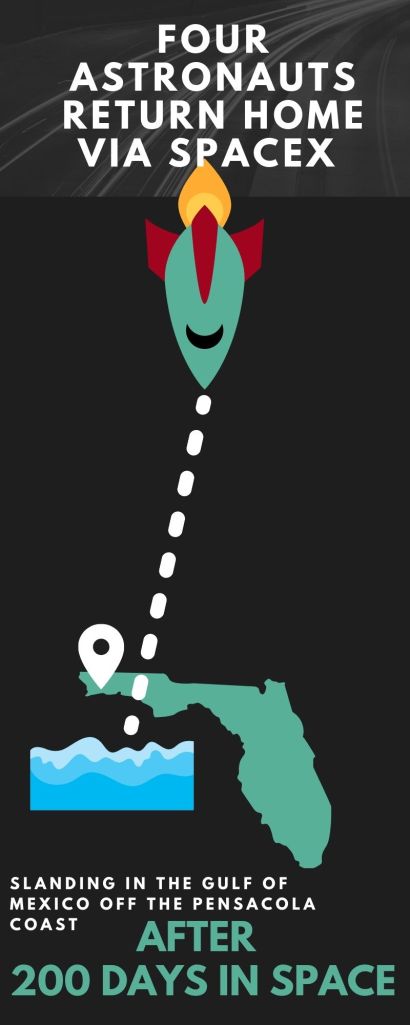 FOUR ASTRONAUTS RETURN HOME VIA SPACEX

SLANDING IN THE GULF OF MEXICO OFF THE PENSACOLA COAST

AFTER 200 DAYS IN SPACE