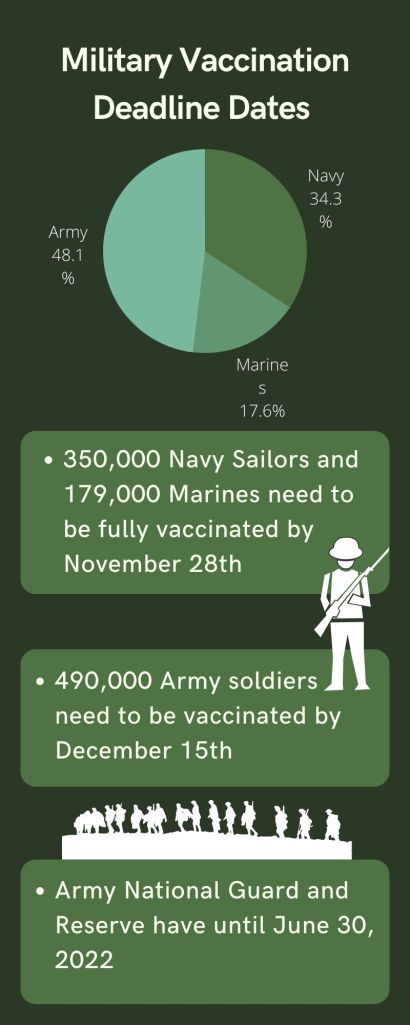 Military Vaccination Deadline Dates

Navy 34.3 %

Army 48.1 %

Marines 17.6%

• 350,000 Navy Sailors and 179,000 Marines need to be fully vaccinated by November 28th

• 490,000 Army soldiers need to be vaccinated by December 15th

• Army National Guard and Reserve have until June 30, 2022