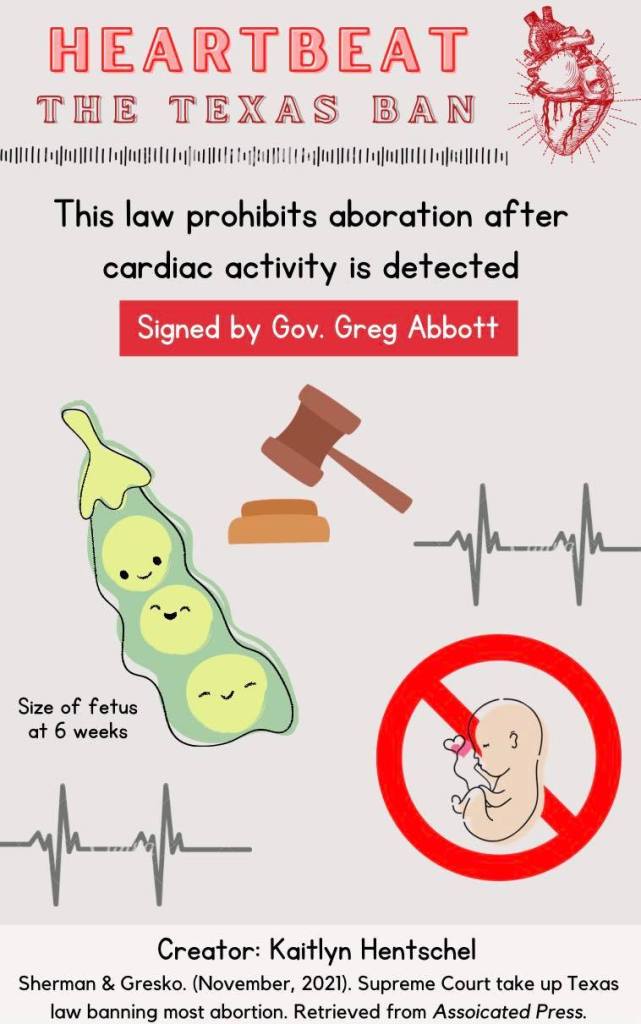 HEARTBEAT
THE TEXAS BAN

This law prohibits aboration after cardiac activity is detected

Signed by Gov. Greg Abbott

Size of fetus at 6 weeks

Creator: Kaitlyn Hentschel
Sherman & Gresko. (November, 2021). Supreme Court take up Texas law banning most abortion. Retrieved from Assoicated Press.