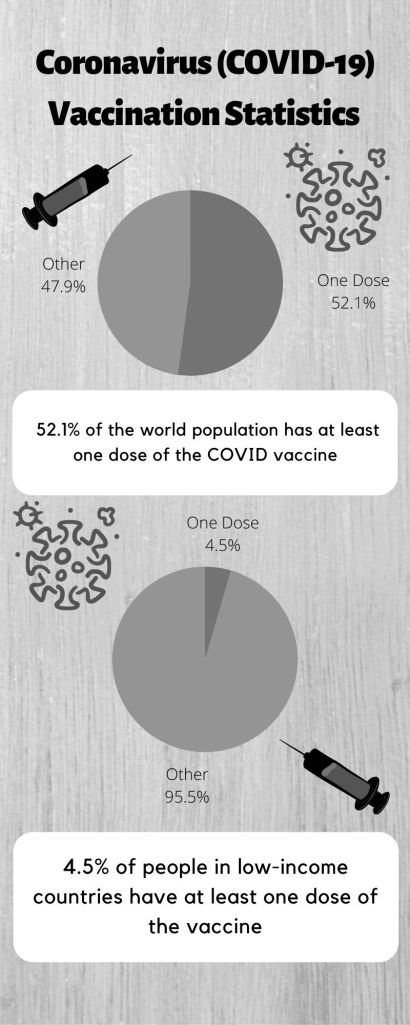 Coronavirus (COVID-19) Vaccination Statistics

Other
47.9%

One Dose
52.1%

52.1% of the world population has at least one dose of the COVID vaccine

One Dose
4.5%

Other
95.5%

4.5% of people in low-income countries have at least one dose of the vaccine