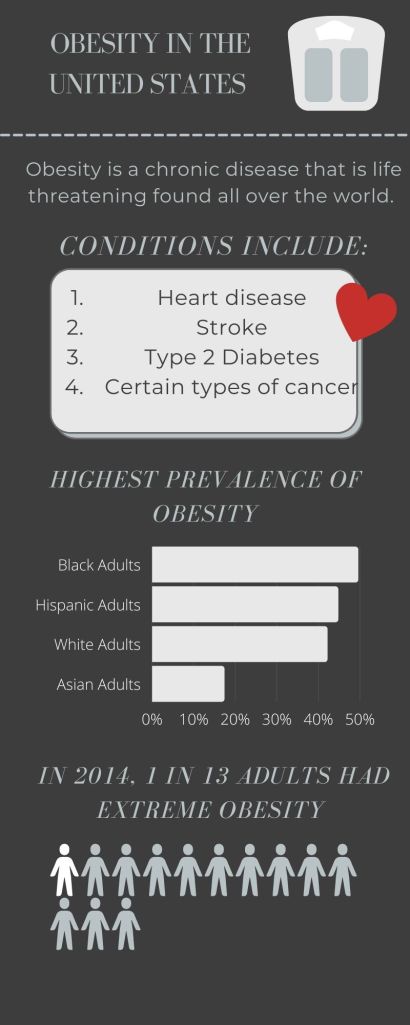 OBESITY IN THE UNITED STATES

Obesity is a chronic disease that is life threatening found all over the world.

CONDITIONS INCLUDE:

1. Heart disease
2. Stroke
3. Type 2 Diabetes
4. Certain types of cancer

HIGHEST PREVALENCE OF OBESITY

Black Adults
Hispanic Adults
White Adults
Asian Adults

0% 10% 20% 30% 40% 50%

IN 2014, 1 IN 13 ADULTS HAD EXTREME OBESITY