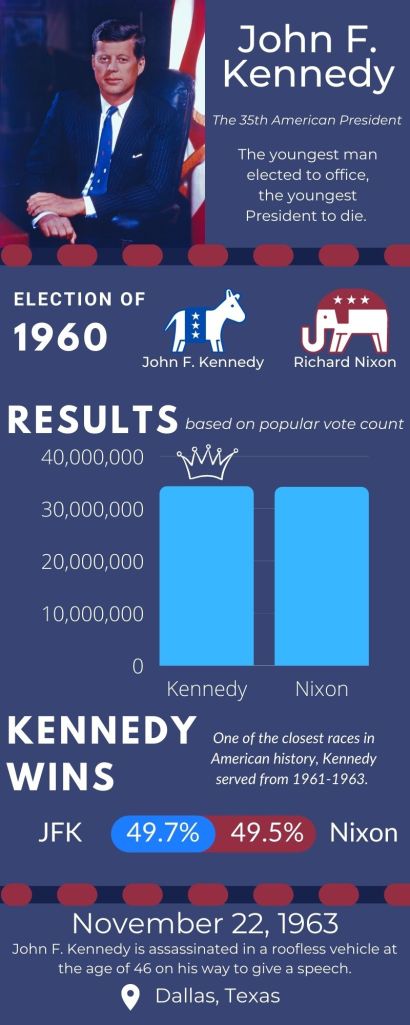 John F. Kennedy

The 35th American President

The youngest man elected to office, the youngest President to die.

ELECTION OF
1960

John F. Kennedy

Richard Nixon

RESULTS based on popular vote count

40,000,000
30,000,000
20,000,000
10,000,000
0

Kennedy
Nixon

KENNEDY WINS

One of the closest races in American history, Kennedy served from 1961-1963.

JFK 49.7% 49.5% Nixon

November 22, 1963
John F. Kennedy is assassinated in a roofless vehicle at the age of 46 on his way to give a speech.

Dallas, Texas