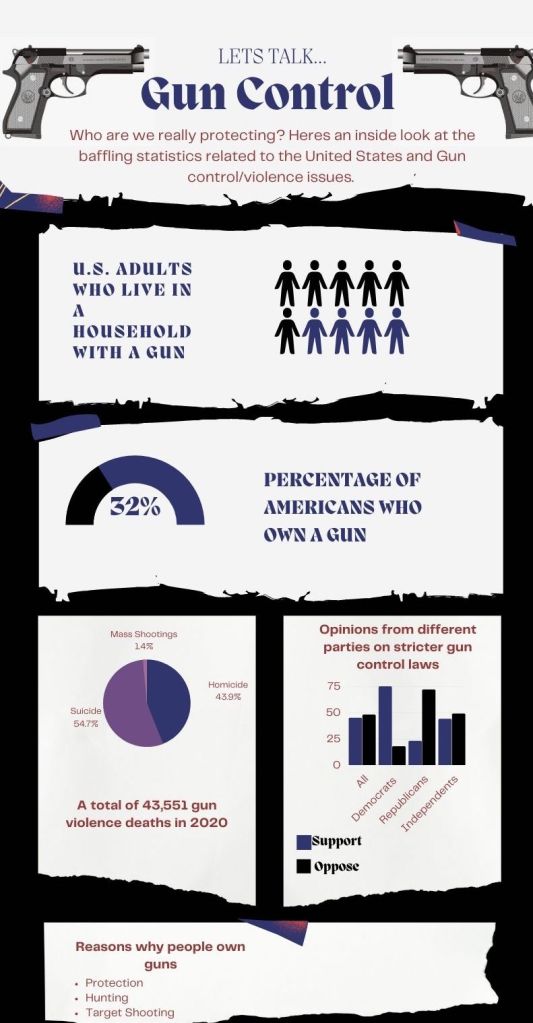 LETS TALK...

Gun Control

Who are we really protecting? Heres an inside look at the baffling statistics related to the United States and Gun control/violence issues.

U.S. ADULTS WHO LIVE IN A HOUSEHOLD WITH A GUN

32%

PERCENTAGE OF AMERICANS WHO OWN A GUN

Mass Shootings 1.4%

Homicide 43.9%

Suicide 54.7%

A total of 43,551 gun violence deaths in 2020

Opinions from different parties on stricter gun control laws

75
50
25
0

All
Democrats
Republicans
Independents

Support
Oppose

Reasons why people own guns

• Protection
• Hunting
• Target Shooting