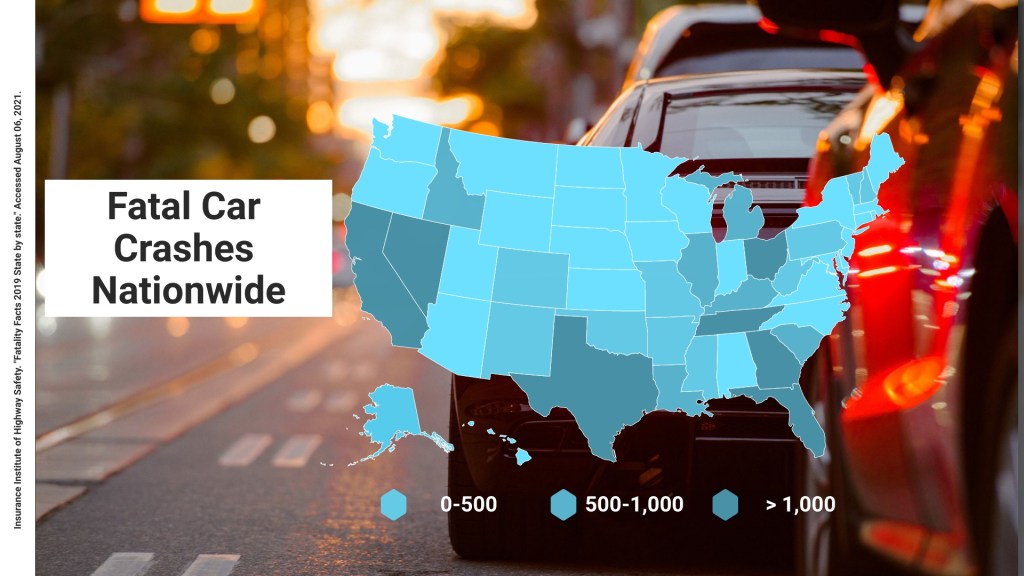 Insurance Institute of Highway Safety. "Fatality Facts 2019 State by state." Accessed August 06, 2021.

Fatal Car Crashes Nationwide

0-500

500-1,000

> 1,000