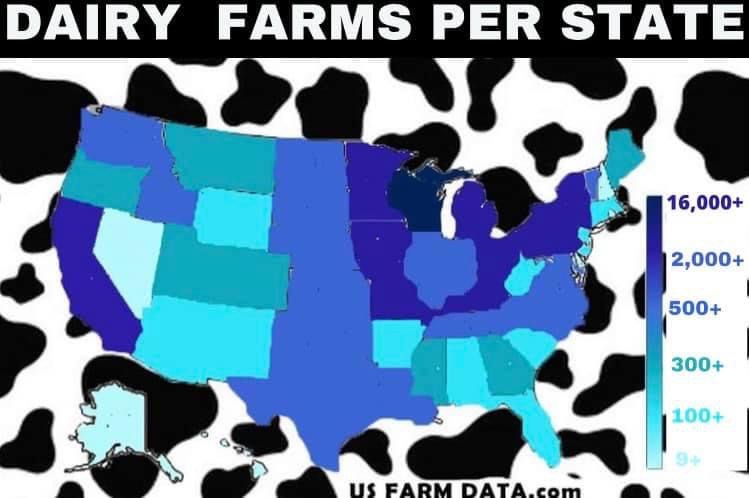 DAIRY FARMS PER STATE

16,000+
2,000+
500+
300+
100+
9+

US FARM DATA.com