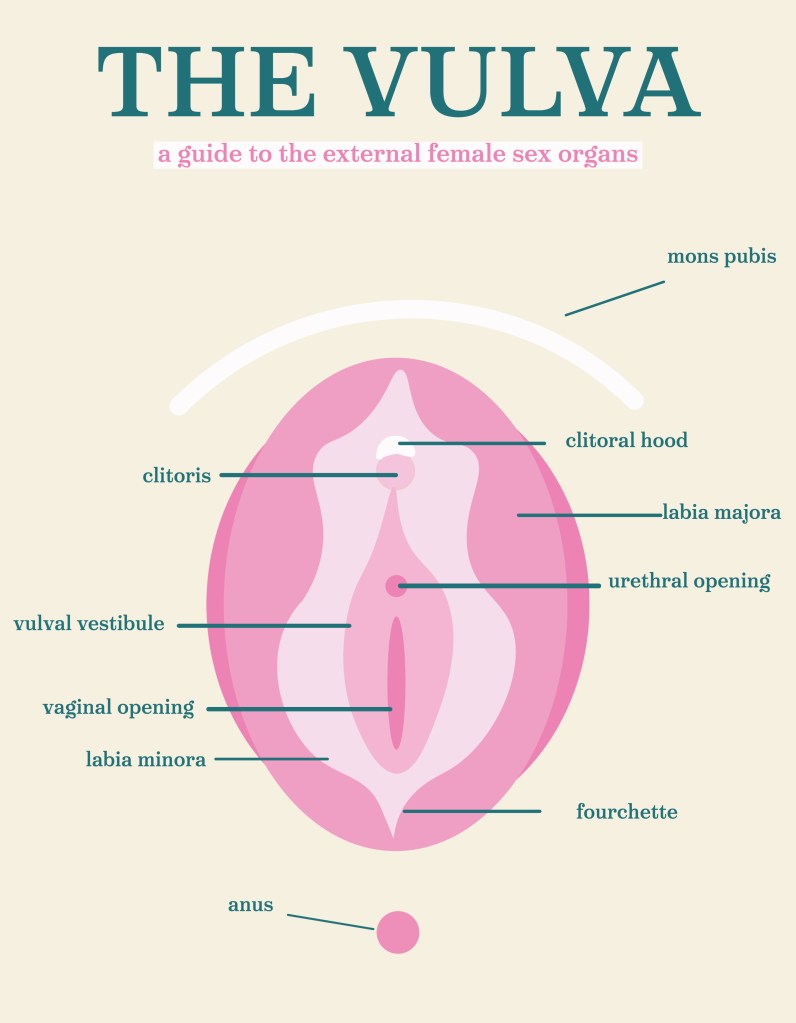 THE VULVA

a guide to the external female sex organs

mons pubis

clitoral hood

clitoris

labia majora

urethral opening

vulval vestibule

vaginal opening

labia minora

fourchette

anus