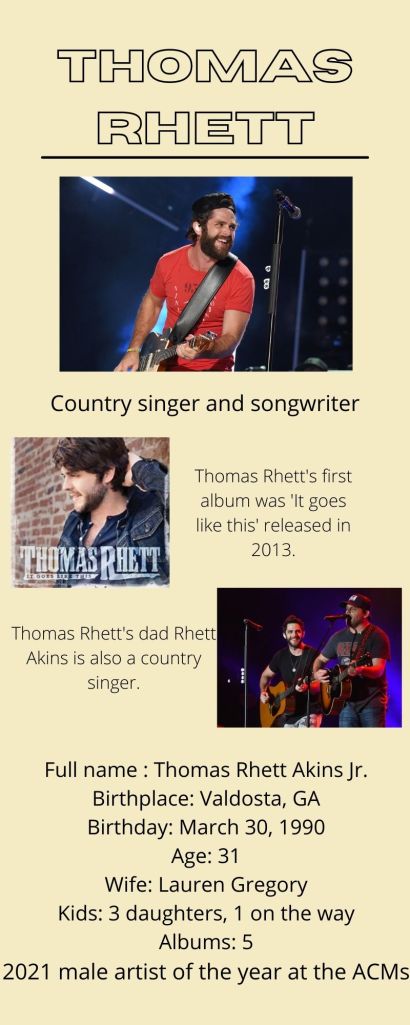 THOMAS RHETT

Country singer and songwriter

THOMAS RHETT
IT GOES LIKE THIS

Thomas Rhett's first album was 'It goes like this' released in 2013.

Thomas Rhett's dad Rhett Akins is also a country singer.

Full name : Thomas Rhett Akins Jr.
Birthplace: Valdosta, GA
Birthday: March 30, 1990
Age: 31
Wife: Lauren Gregory
Kids: 3 daughters, 1 on the way
Albums: 5
2021 male artist of the year at the ACMs