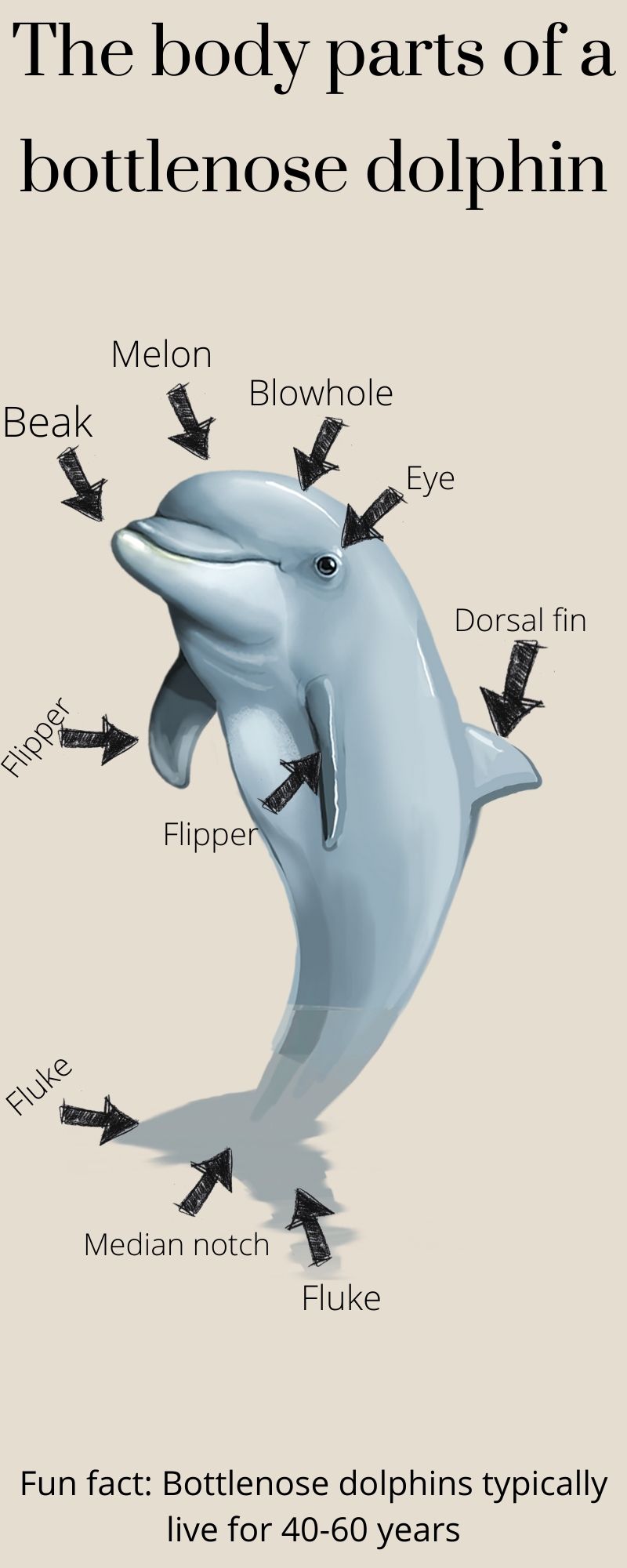 The body parts of a bottlenose dolphin

Melon

Blowhole

Beak

Eye

Dorsal fin

Flipper

Flipper

Fluke

Median notch

Fluke

Fun fact: Bottlenose dolphins typically live for 40-60 years