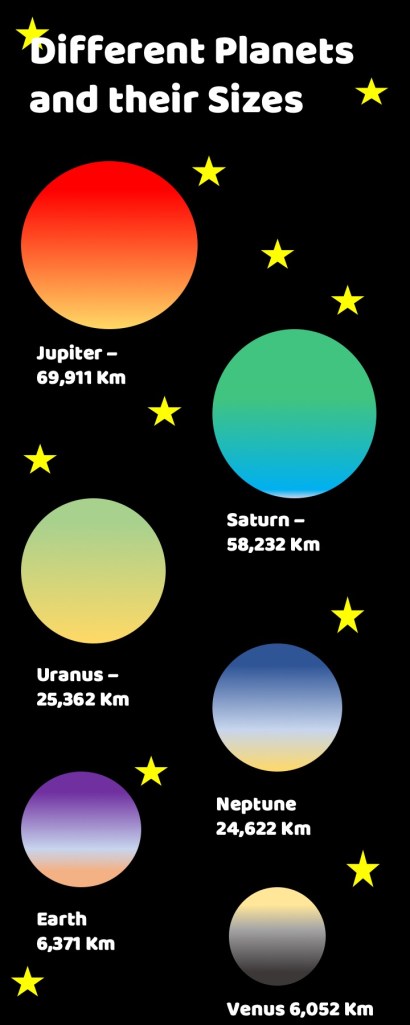 Different Planets and their Sizes

Jupiter – 69,911 Km

Saturn – 58,232 Km

Uranus – 25,362 Km

Neptune 24,622 Km

Earth 6,371 Km

Venus 6,052 Km