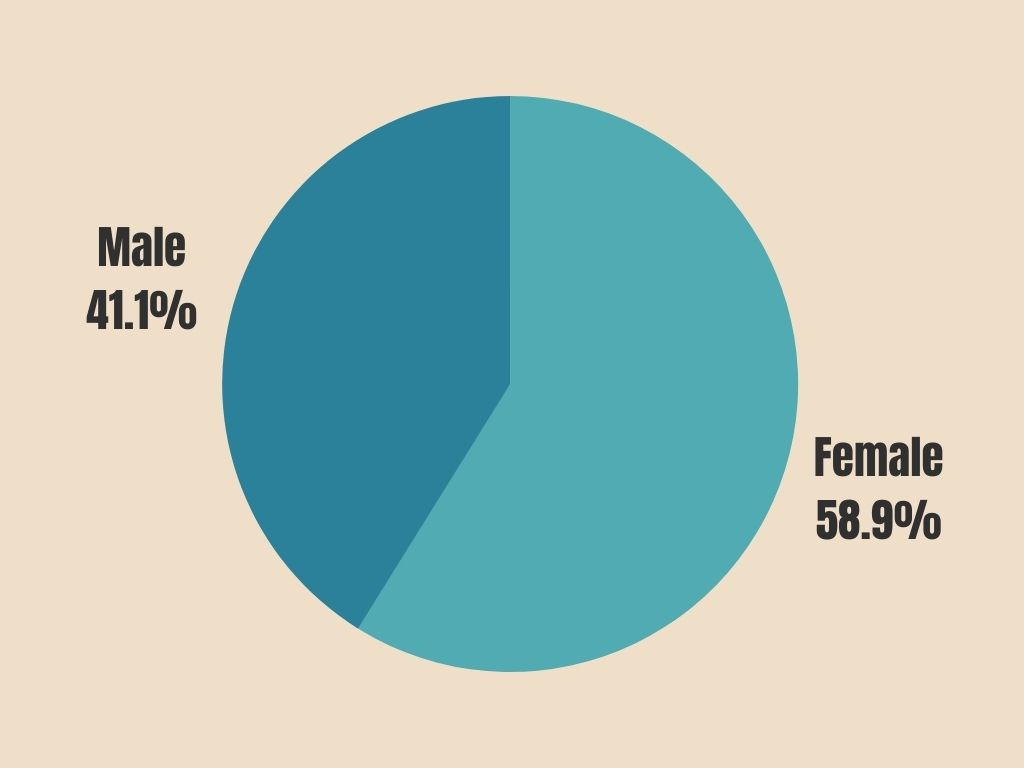 Male
41.1%

Female
58.9%