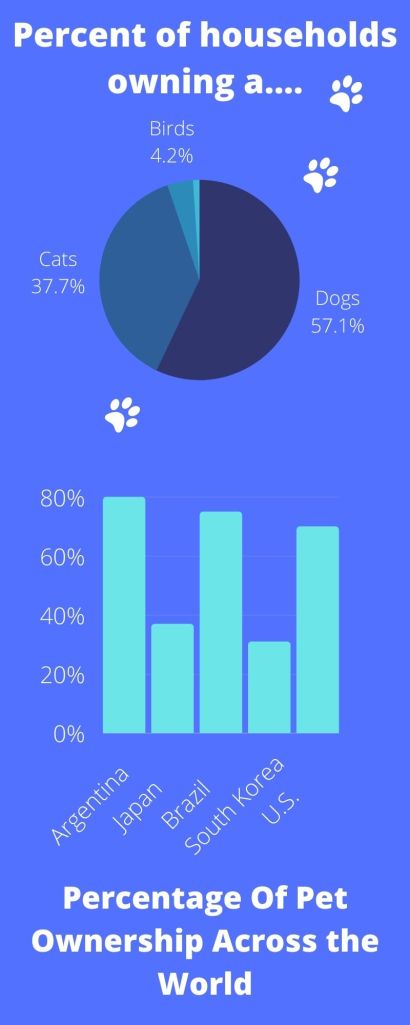 Percent of households owning a....

Birds
4.2%

Cats
37.7%

Dogs
57.1%

80%
60%
40%
20%
0%

Argentina
Japan
Brazil
South Korea
U.S.

Percentage Of Pet Ownership Across the World